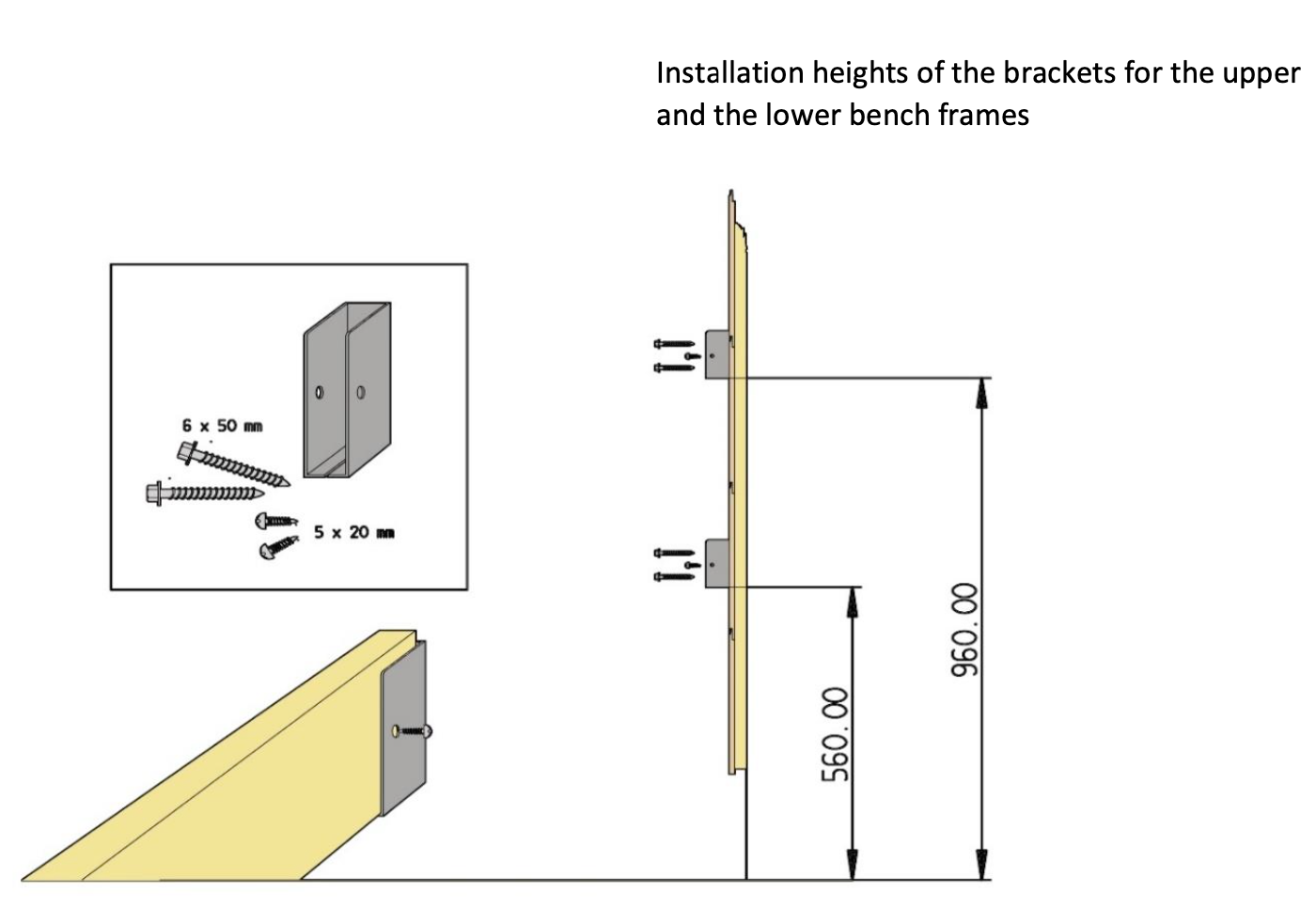 Installation heights of the brackets for the upper and the lower bench frames

6 x 50 mm

5 x 20 mm

560.00

960.00